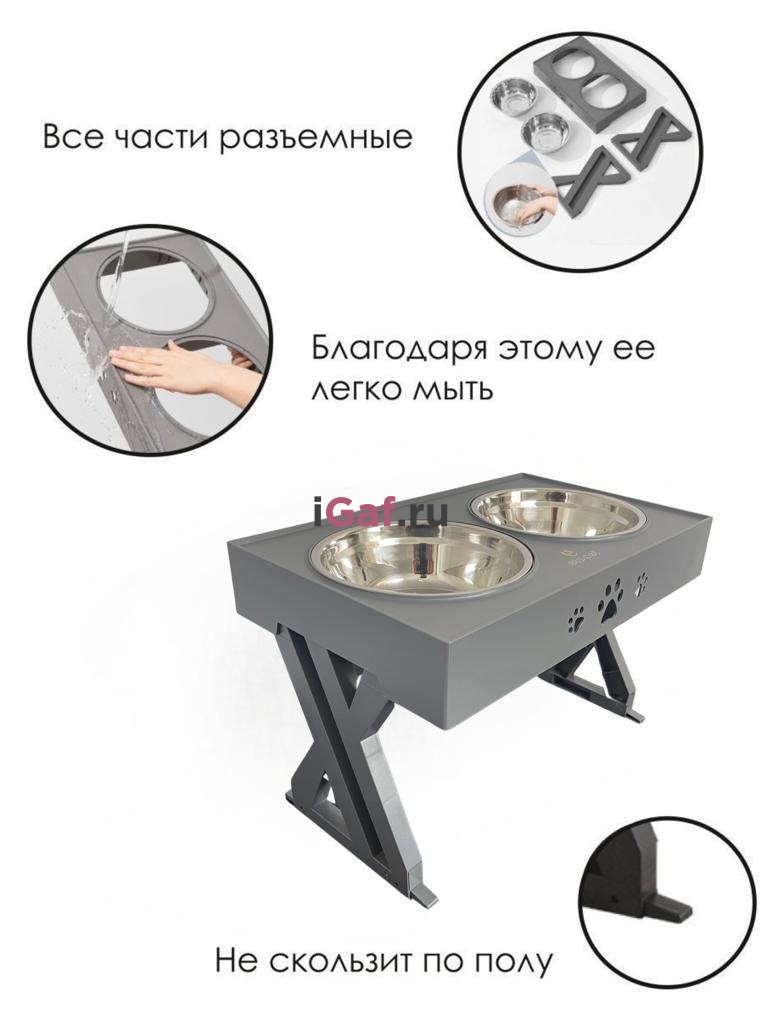 Все части разъемные

Благодаря этому ее легко мыть

iGaf.ru

Не скользит по полу